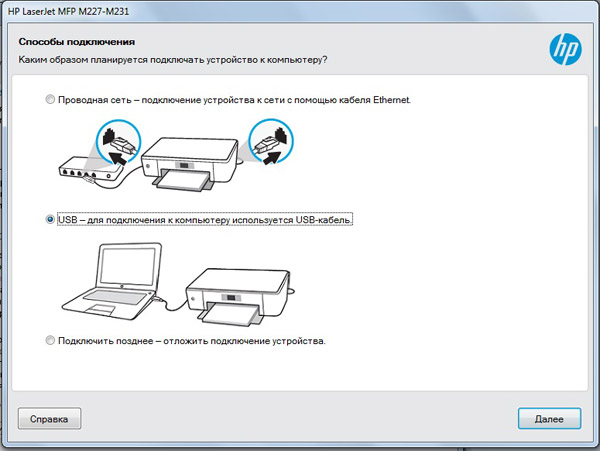 HP LaserJet MFP M227-M231

Способы подключения

Каким образом планируется подключать устройство к компьютеру?

hp

Проводная сеть – подключение устройства к сети с помощью кабеля Ethernet.

USB – для подключения к компьютеру используется USB-кабель.

Подключить позднее – отложить подключение устройства.

Справка

Далее